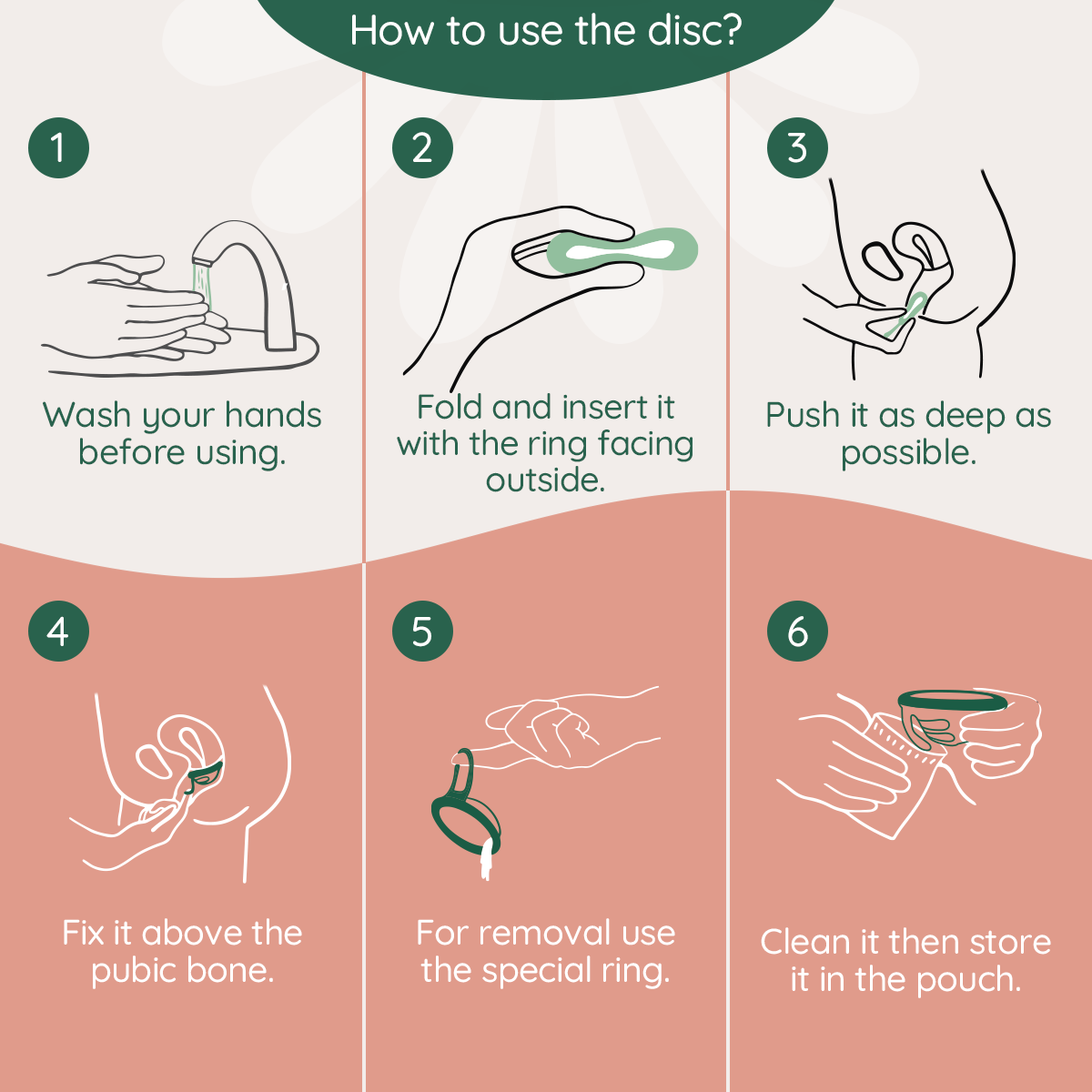 How to use the disc?

1

Wash your hands before using.

2

Fold and insert it with the ring facing outside.

3

Push it as deep as possible.

4

Fix it above the pubic bone.

5

For removal use the special ring.

6

Clean it then store it in the pouch.