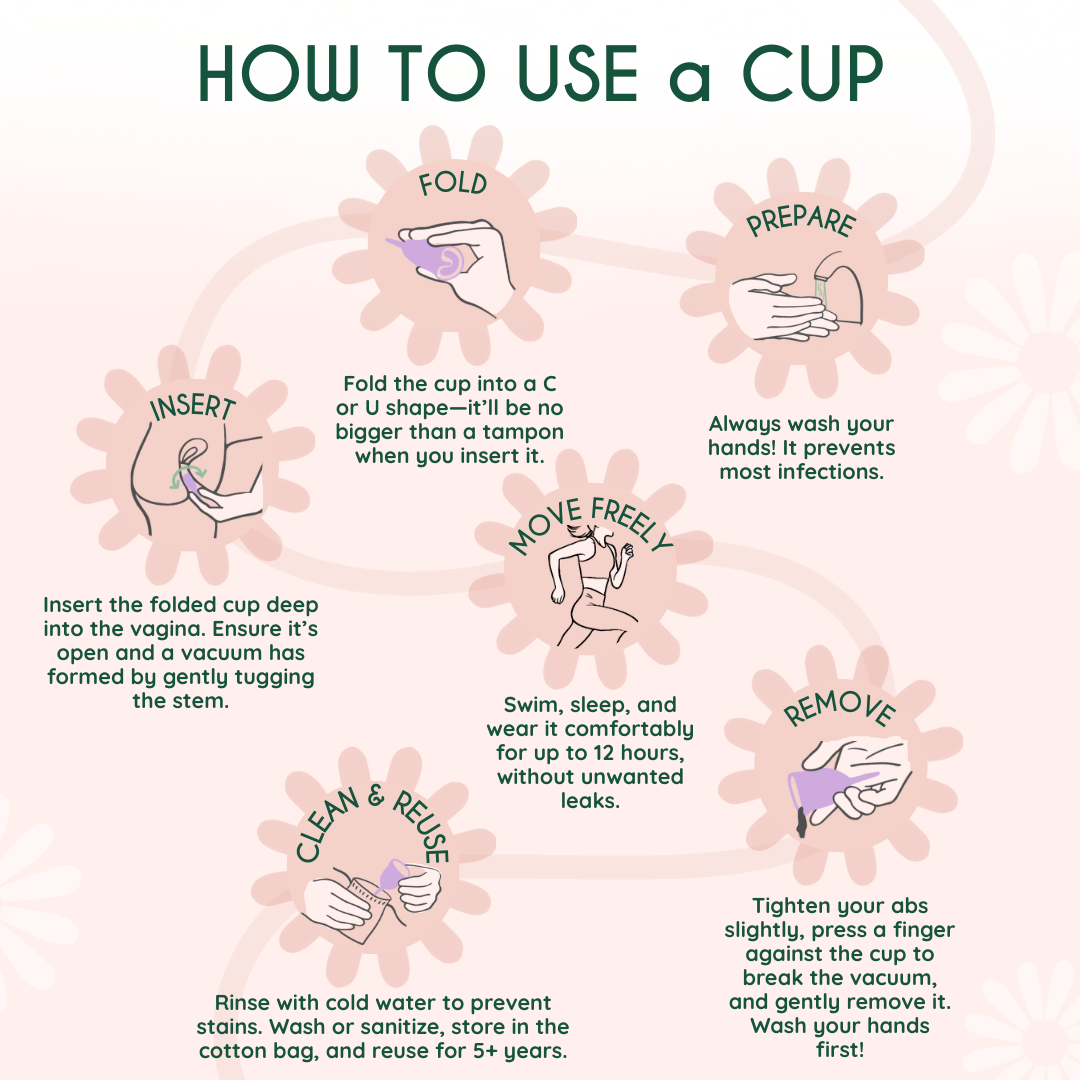 HOW TO USE a CUP

PREPARE

Always wash your hands! It prevents most infections.

FOLD

Fold the cup into a C or U shape—it'll be no bigger than a tampon when you insert it.

INSERT

Insert the folded cup deep into the vagina. Ensure it's open and a vacuum has formed by gently tugging the stem.

MOVE FREELY

Swim, sleep, and wear it comfortably for up to 12 hours, without unwanted leaks.

REMOVE

Tighten your abs slightly, press a finger against the cup to break the vacuum, and gently remove it. Wash your hands first!

CLEAN & REUSE

Rinse with cold water to prevent stains. Wash or sanitize, store in the cotton bag, and reuse for 5+ years.